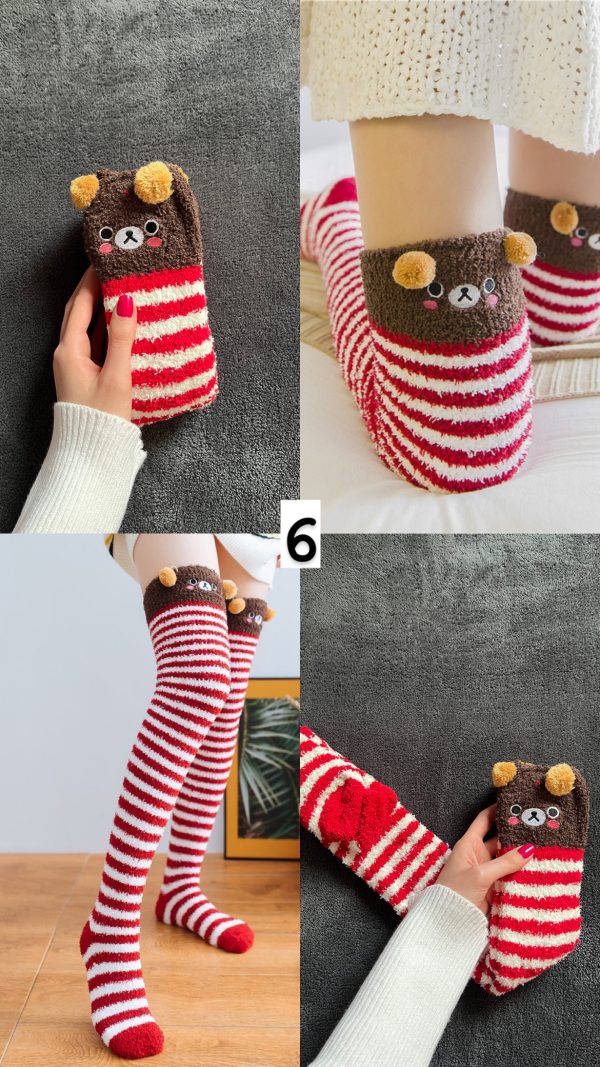 6